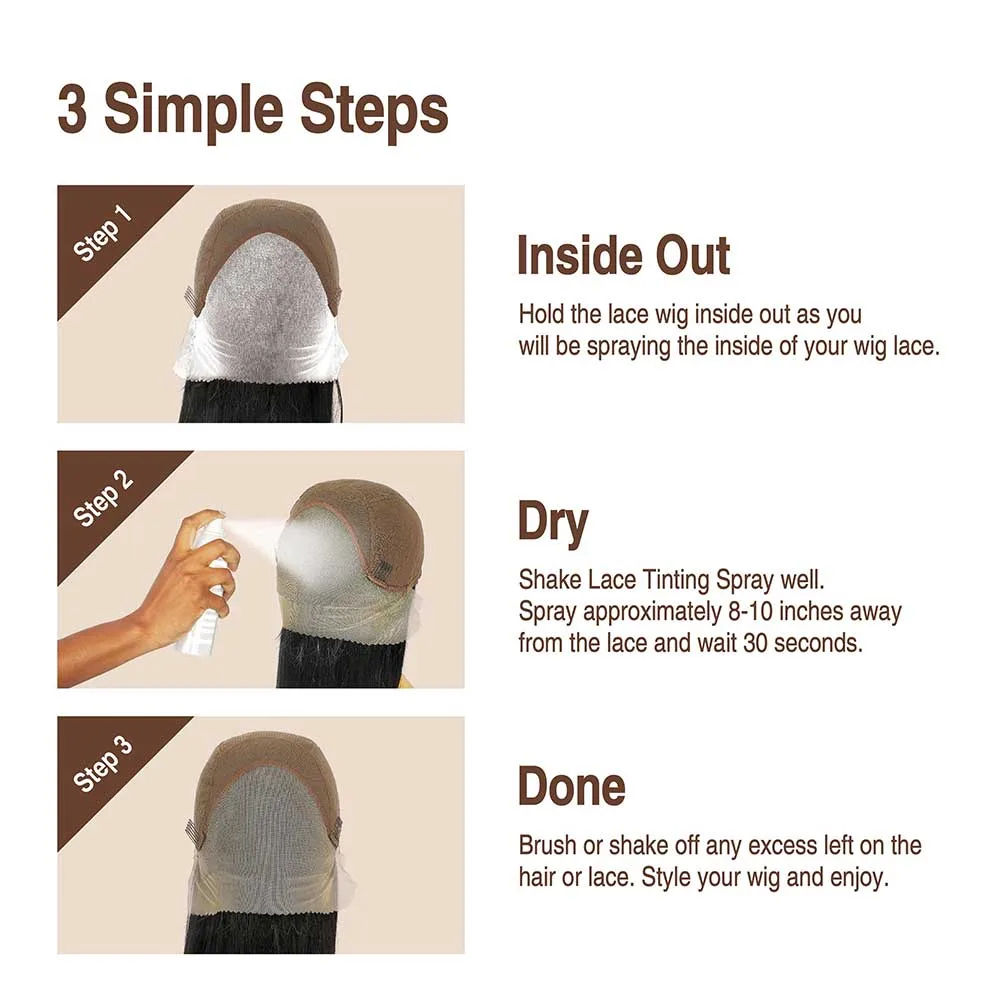 3 Simple Steps

Step 1

Inside Out

Hold the lace wig inside out as you will be spraying the inside of your wig lace.

Step 2

Dry

Shake Lace Tinting Spray well.
Spray approximately 8-10 inches away from the lace and wait 30 seconds.

Step 3

Done

Brush or shake off any excess left on the hair or lace. Style your wig and enjoy.